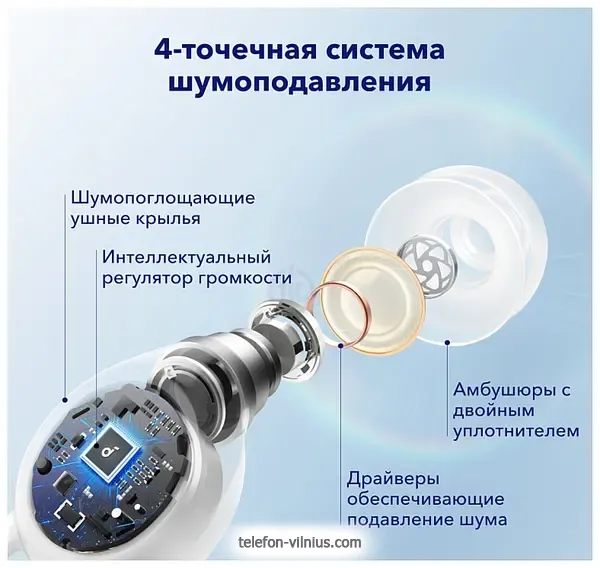 4-точечная система шумоподавления

Шумопоглощающие ушные крылья

Интеллектуальный регулятор громкости

Амбушюры с двойным уплотнителем

Драйверы обеспечивающие подавление шума

telefon-vilnius.com