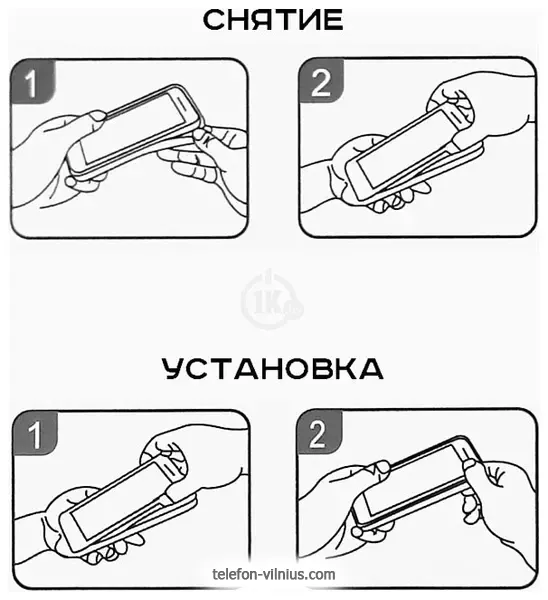 СНЯТИЕ

1

2

1K

УСТАНОВКА

1

2

telefon-vilnius.com