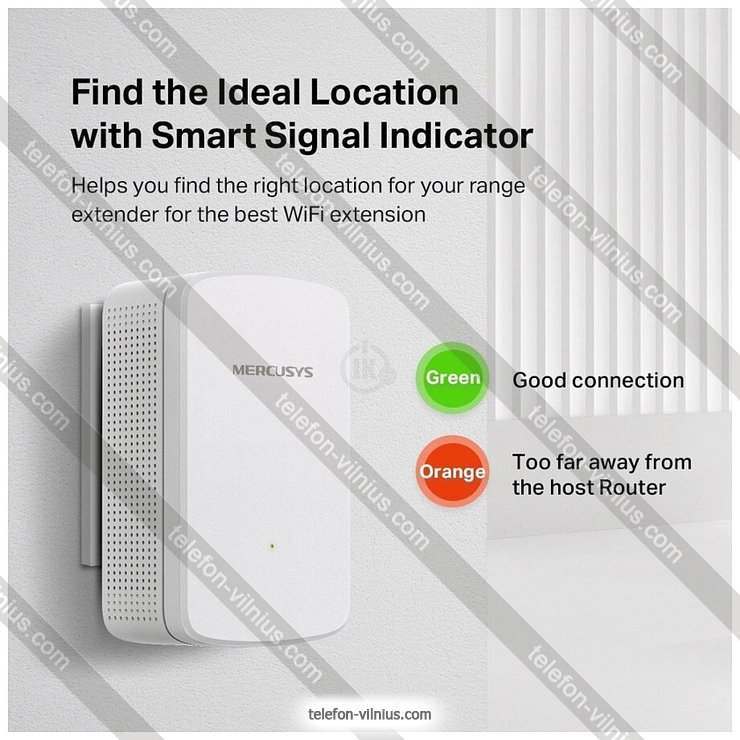 Find the Ideal Location with Smart Signal Indicator

Helps you find the right location for your range extender for the best WiFi extension

MERCUSYS

Green Good connection

Orange Too far away from the host Router

telefon-vilnius.com